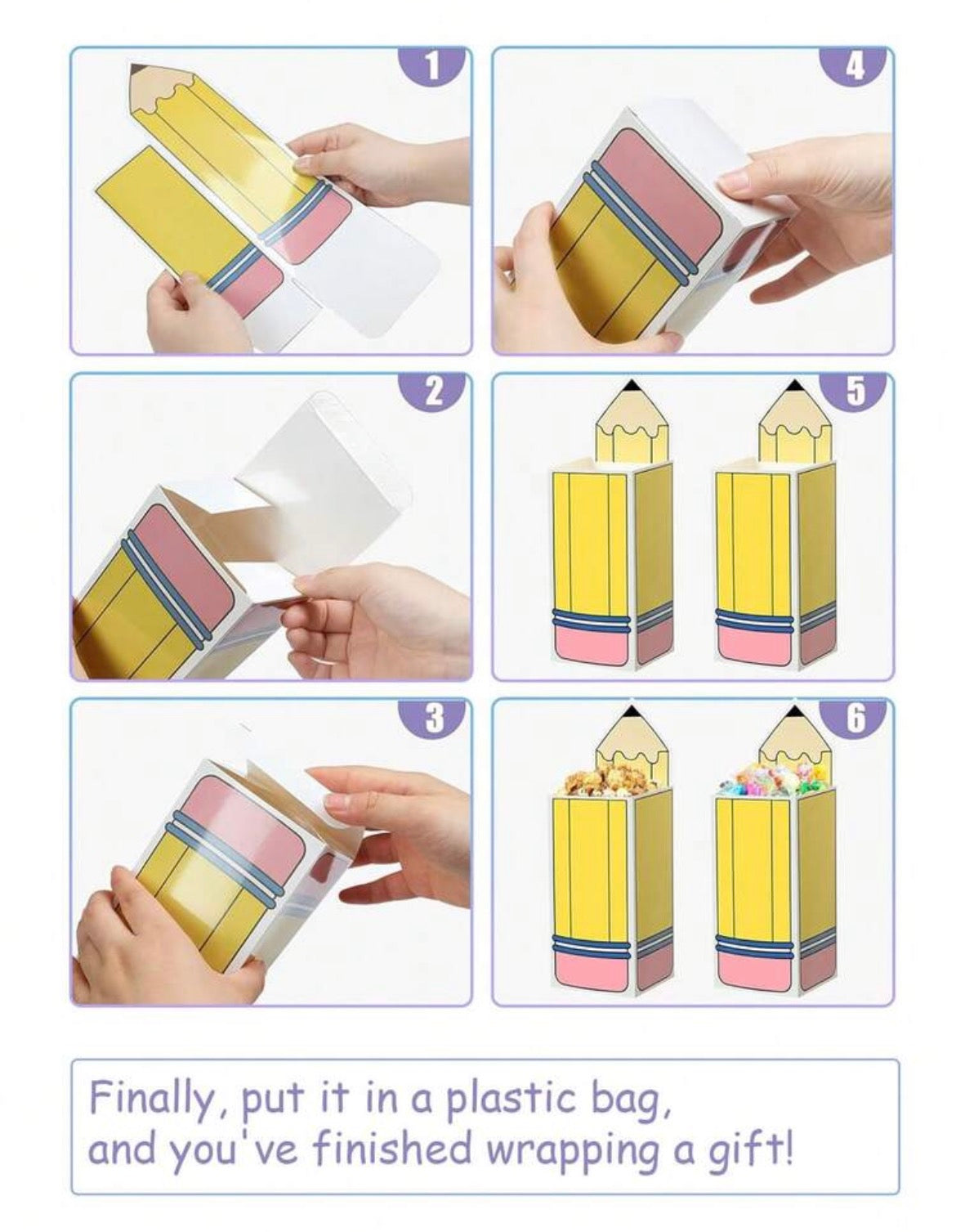 1

4

2

5

3

6

Finally, put it in a plastic bag, and you've finished wrapping a gift!